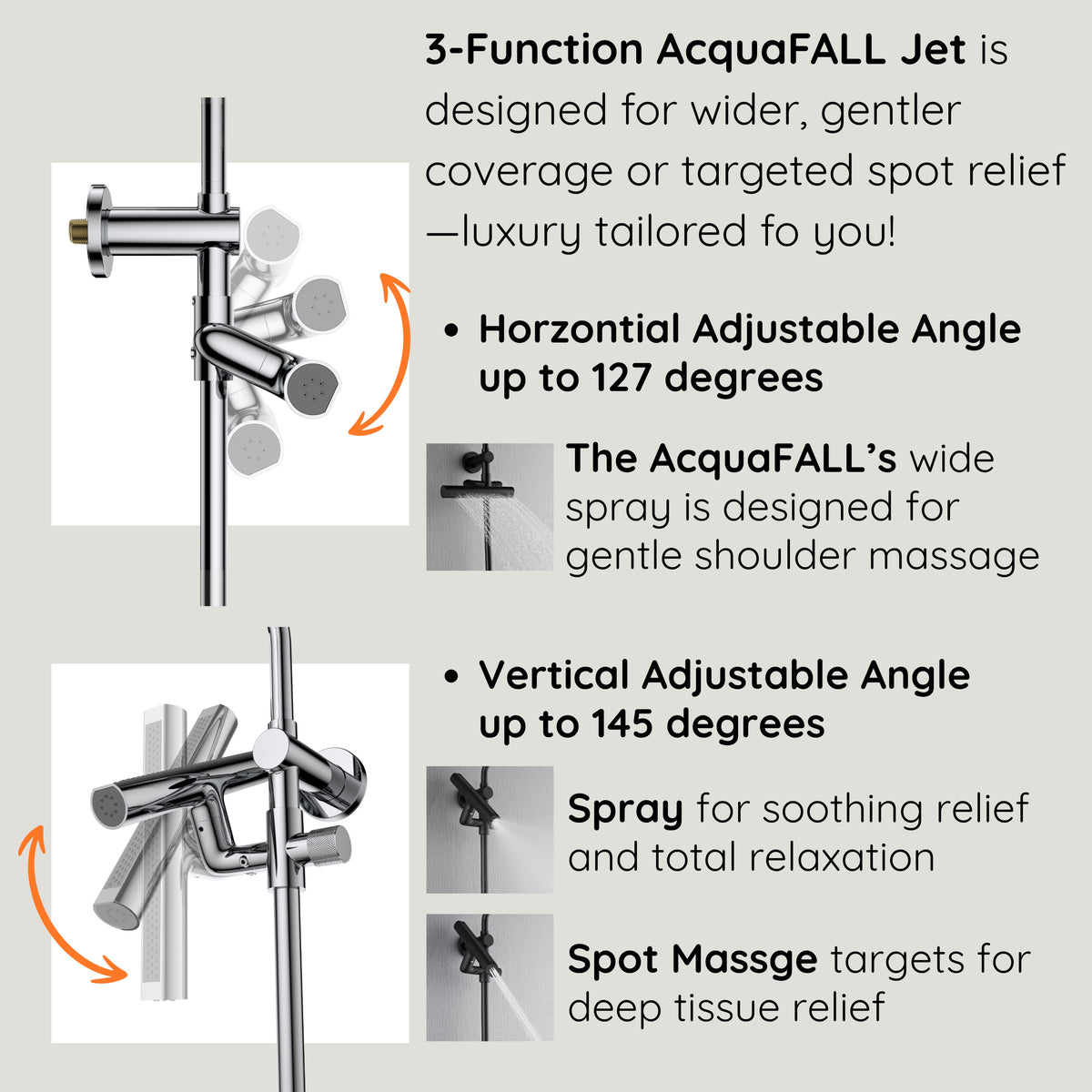 3-Function AcquaFALL Jet is designed for wider, gentler coverage or targeted spot relief —luxury tailored fo you!

• Horzontial Adjustable Angle up to 127 degrees

The AcquaFALL's wide spray is designed for gentle shoulder massage

• Vertical Adjustable Angle up to 145 degrees

Spray for soothing relief and total relaxation

Spot Massge targets for deep tissue relief